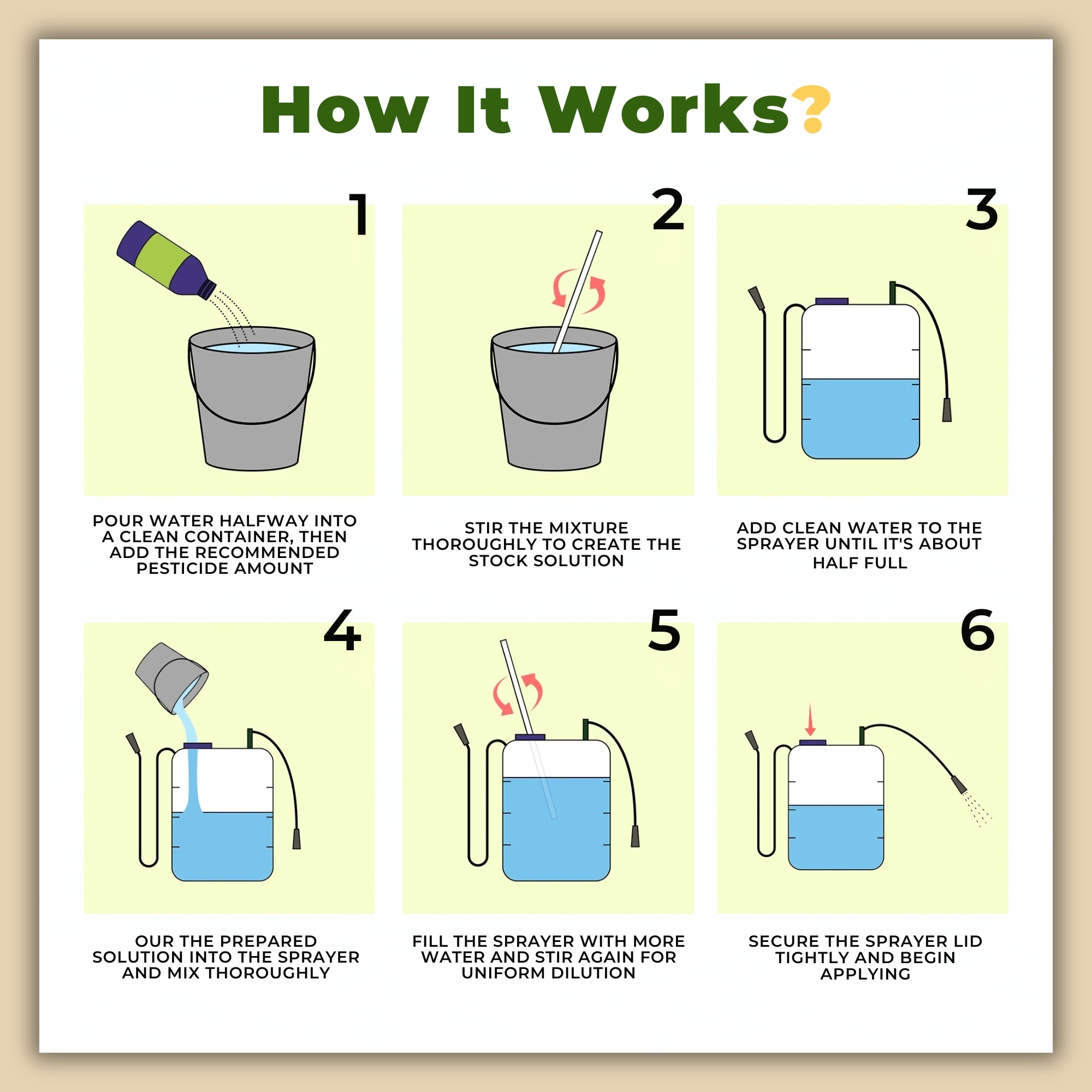 How It Works?

1

POUR WATER HALFWAY INTO A CLEAN CONTAINER, THEN ADD THE RECOMMENDED PESTICIDE AMOUNT

2

STIR THE MIXTURE THOROUGHLY TO CREATE THE STOCK SOLUTION

3

ADD CLEAN WATER TO THE SPRAYER UNTIL IT'S ABOUT HALF FULL

4

OUR THE PREPARED SOLUTION INTO THE SPRAYER AND MIX THOROUGHLY

5

FILL THE SPRAYER WITH MORE WATER AND STIR AGAIN FOR UNIFORM DILUTION

6

SECURE THE SPRAYER LID TIGHTLY AND BEGIN APPLYING